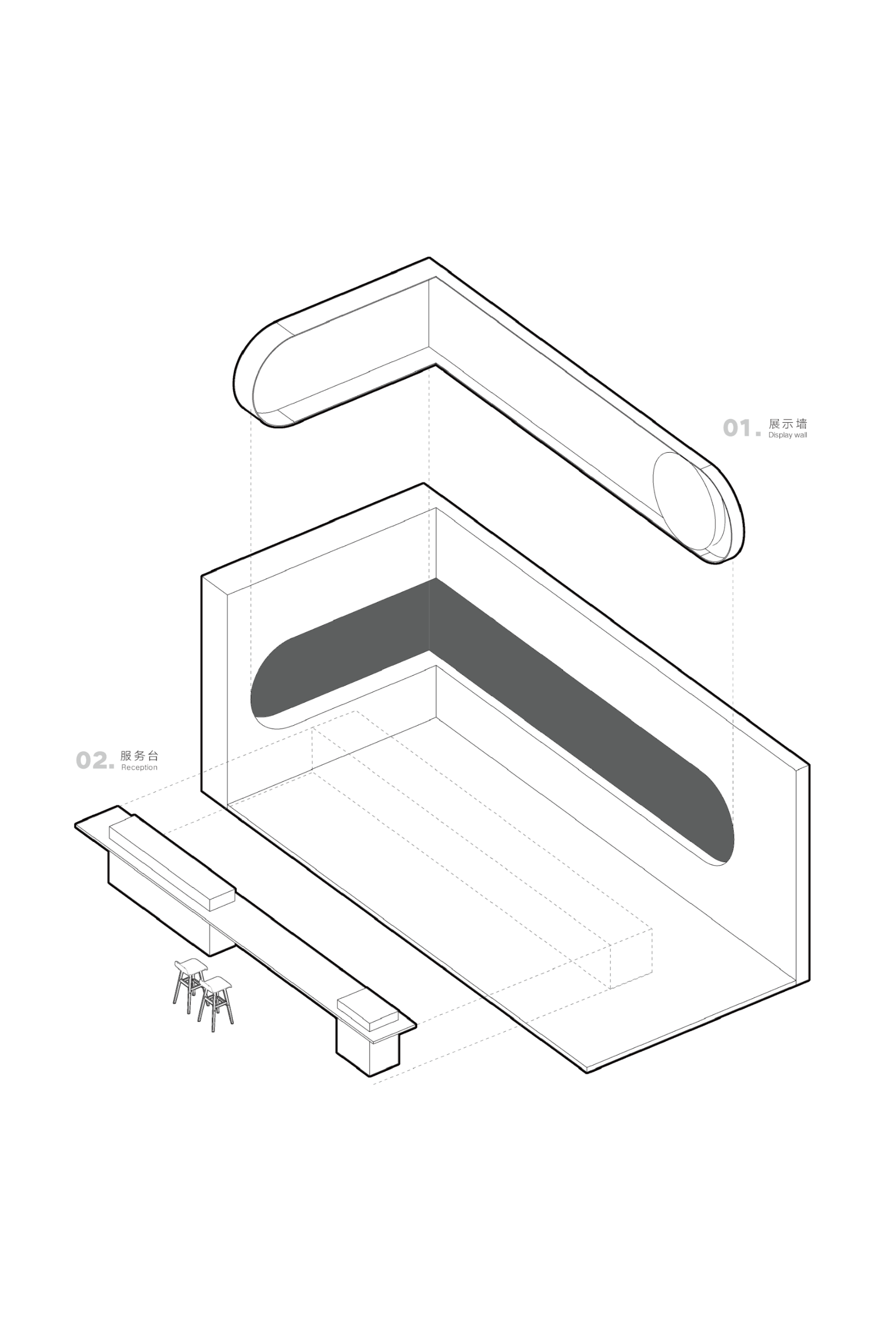 01. 展示墙
Display wall

02. 服务台
Reception