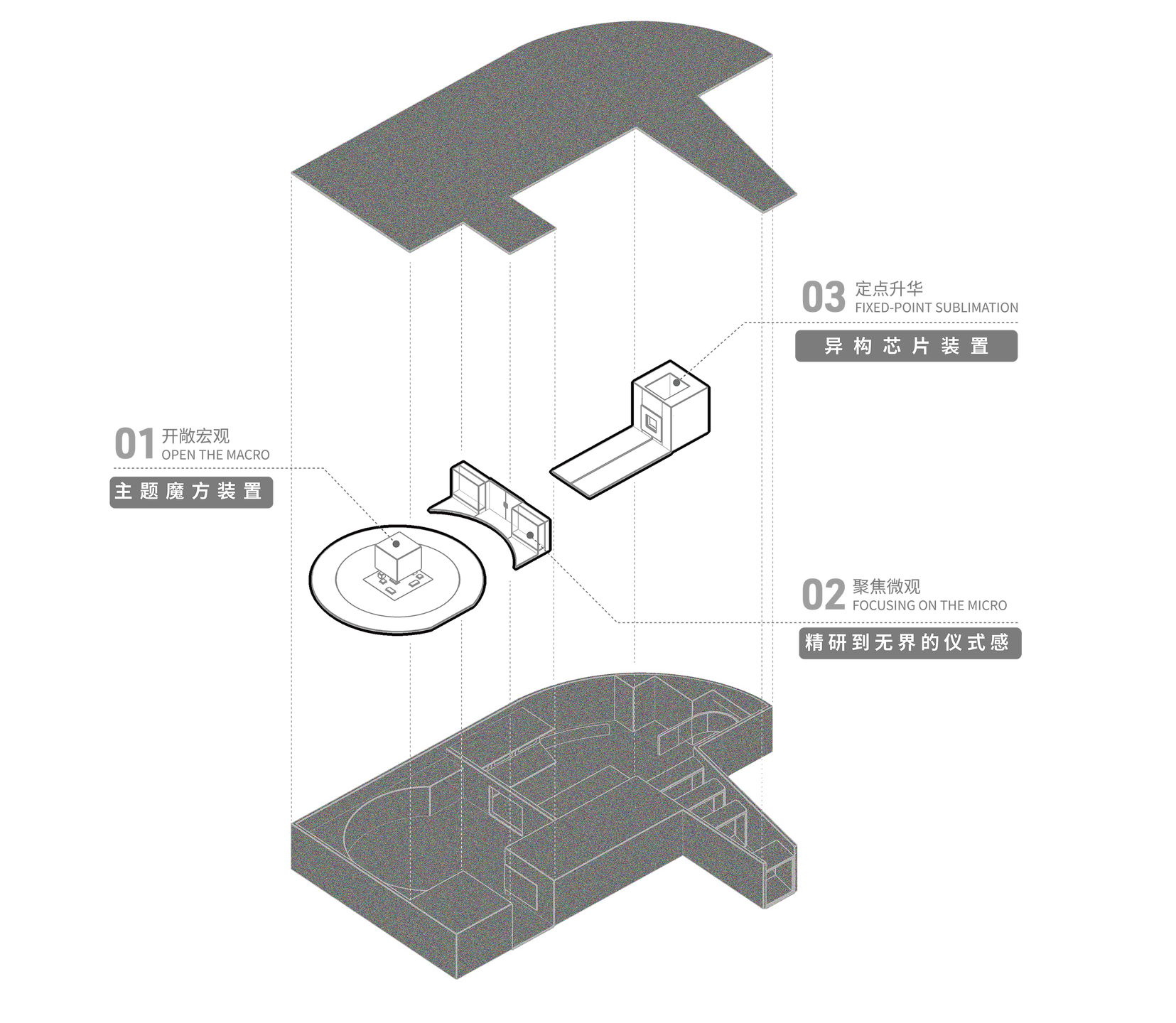 03 定点升华
FIXED-POINT SUBLIMATION
异构芯片装置

01 开敞宏观
OPEN THE MACRO
主题魔方装置

02 聚焦微观
FOCUSING ON THE MICRO
精研到无界的仪式感